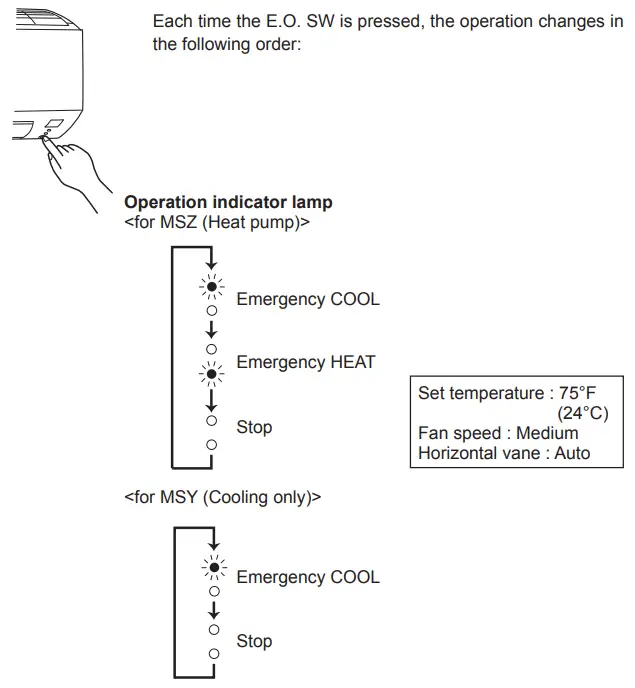 Each time the E.O. SW is pressed, the operation changes in the following order:

**Operation indicator lamp**
<for MSZ (Heat pump)>

Emergency COOL

Emergency HEAT

Stop

Set temperature : 75°F (24°C)
Fan speed : Medium
Horizontal vane : Auto

<for MSY (Cooling only)>

Emergency COOL

Stop