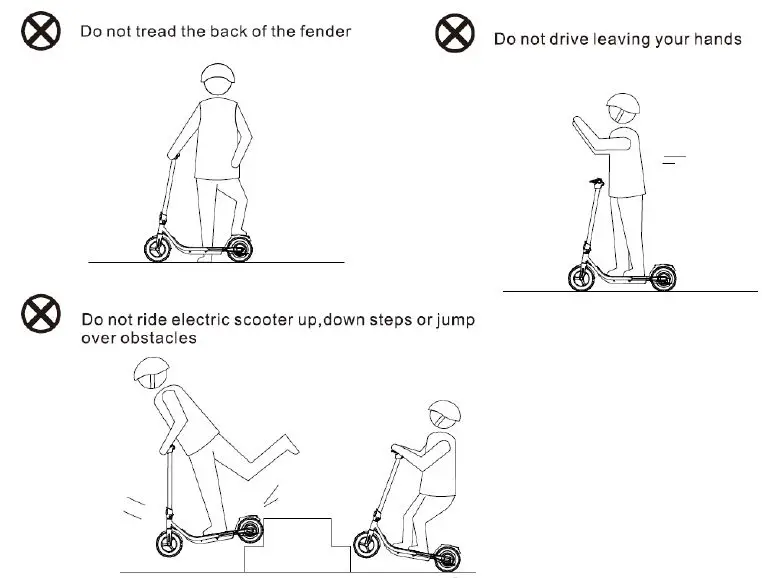 Do not tread the back of the fender

Do not drive leaving your hands

Do not ride electric scooter up,down steps or jump over obstacles