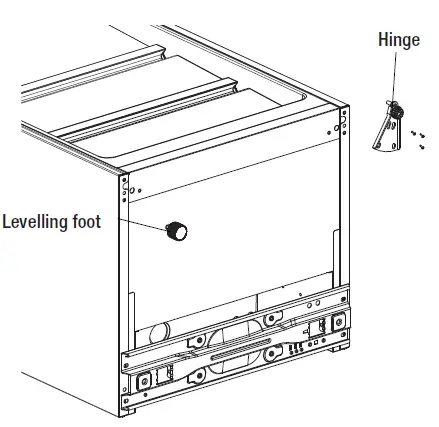 Hinge

Levelling foot