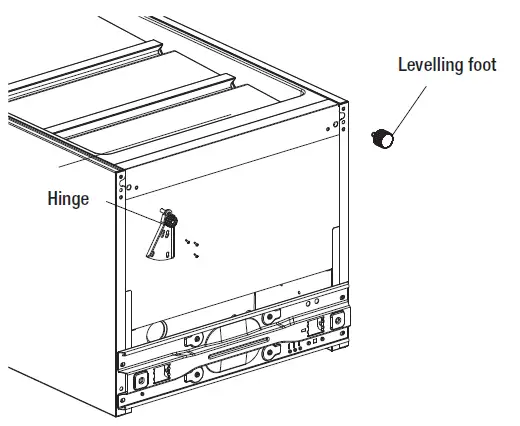 Levelling foot

Hinge