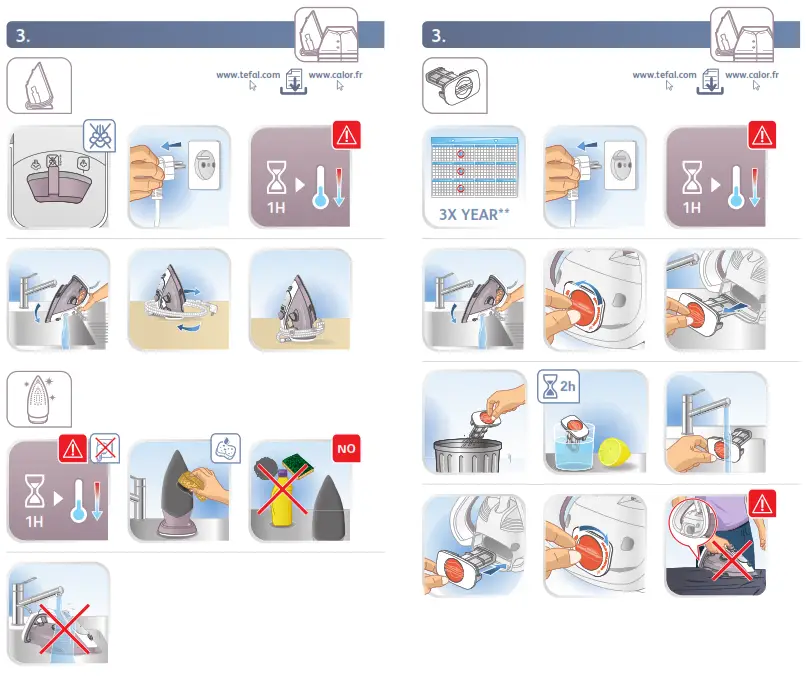 3.

www.tefal.com www.calor.fr

1H

1H

NO

3.

www.tefal.com www.calor.fr

3X YEAR**

1H

2h