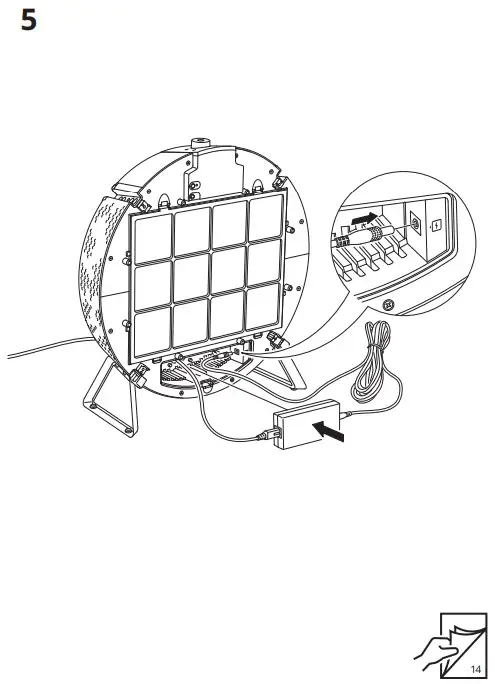 5

14