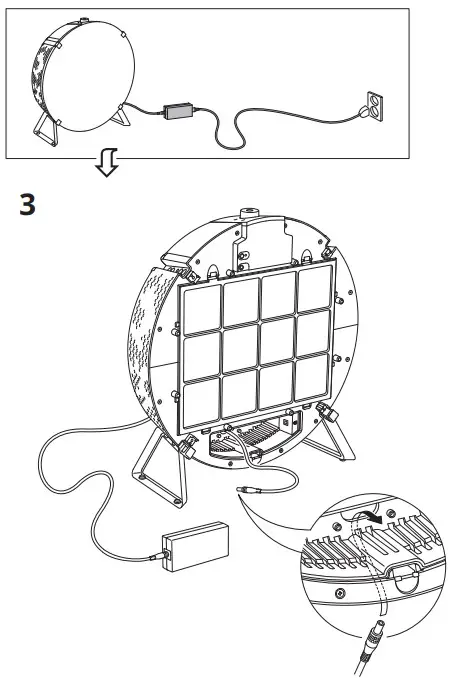 3