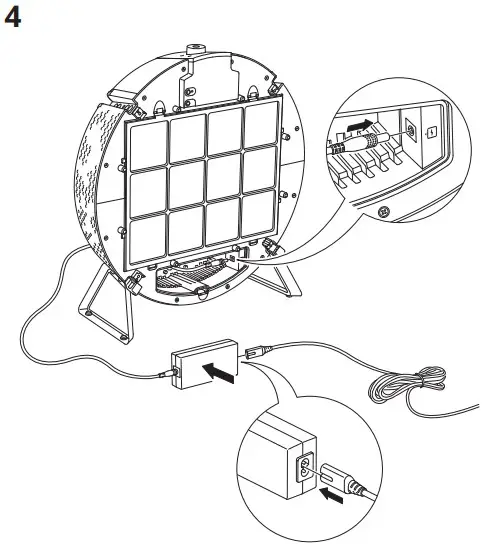 4