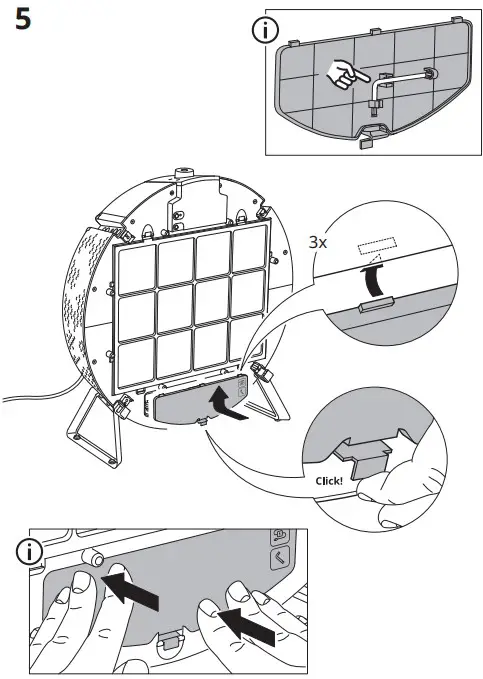 5

i

3x

Click!

i