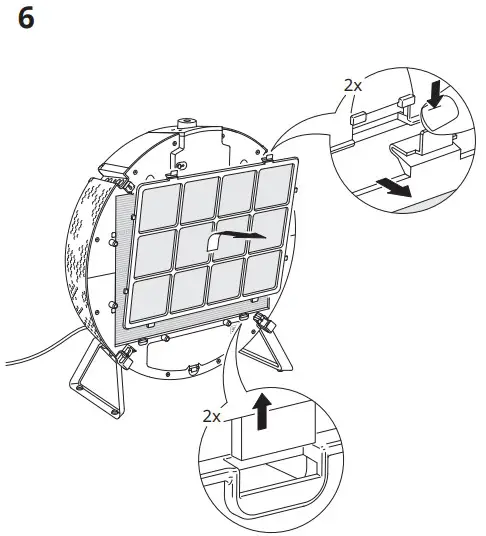 6

2x

2x