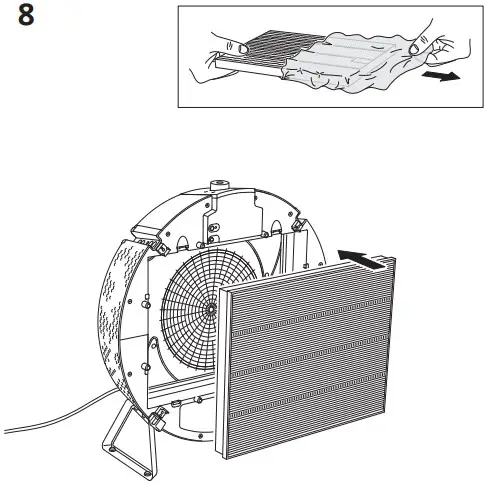 8