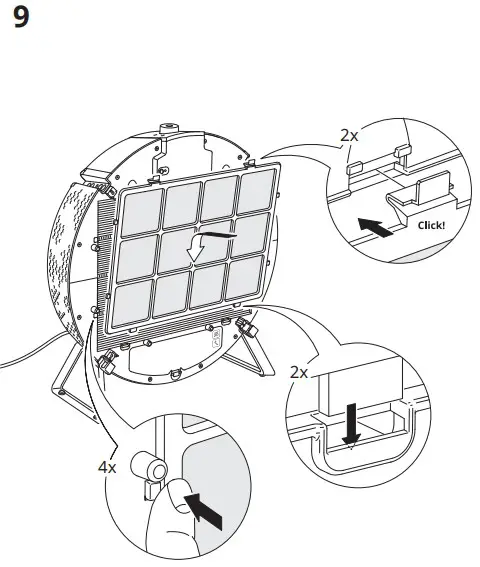 9

2x

Click!

2x

4x