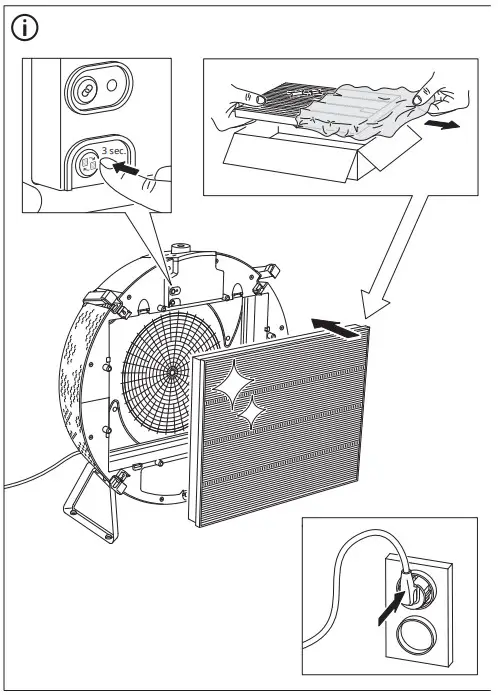 3 sec.