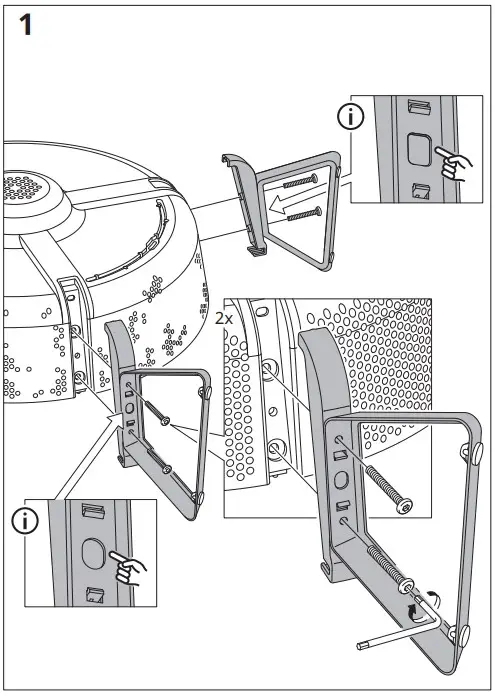 1

i

2x

i