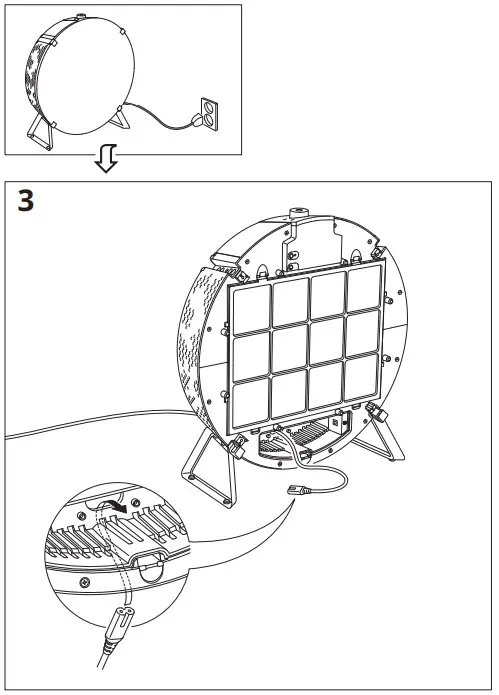 3