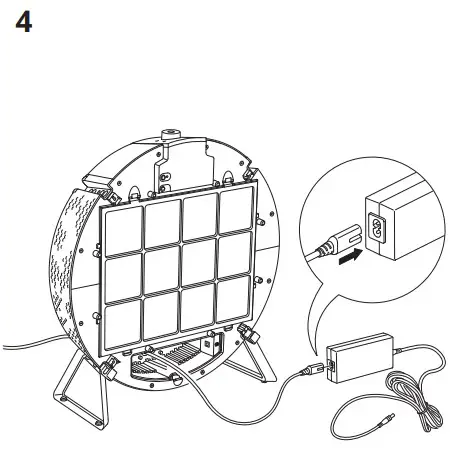 4