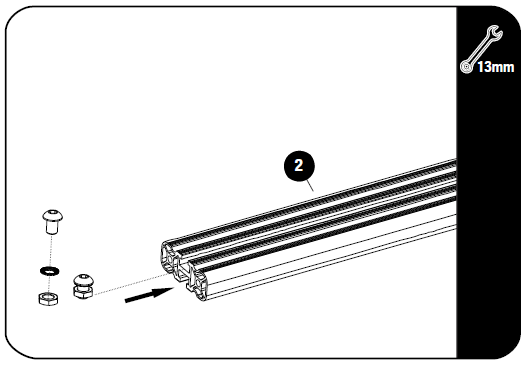 13mm

2