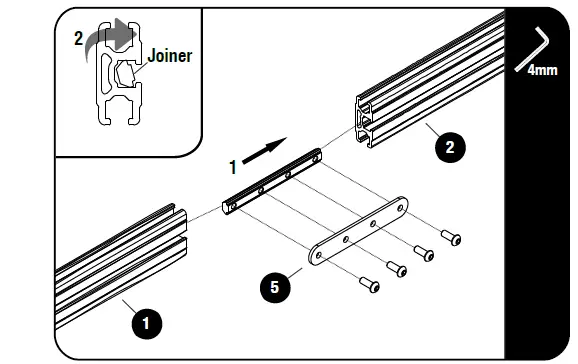 2
Joiner
4mm
1
2
5
1