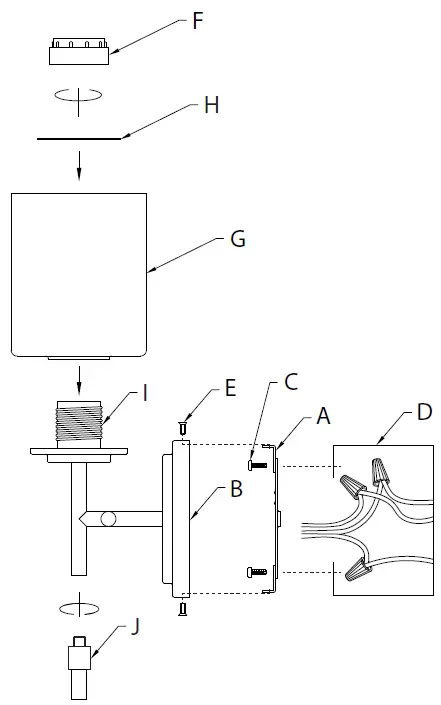 F

H

G

I

E

C

A

D

B

J