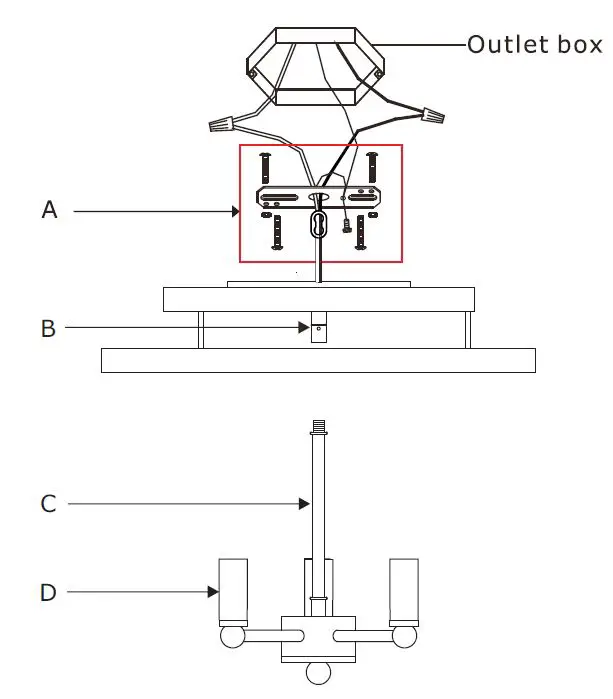 Outlet box

A

B

C

D