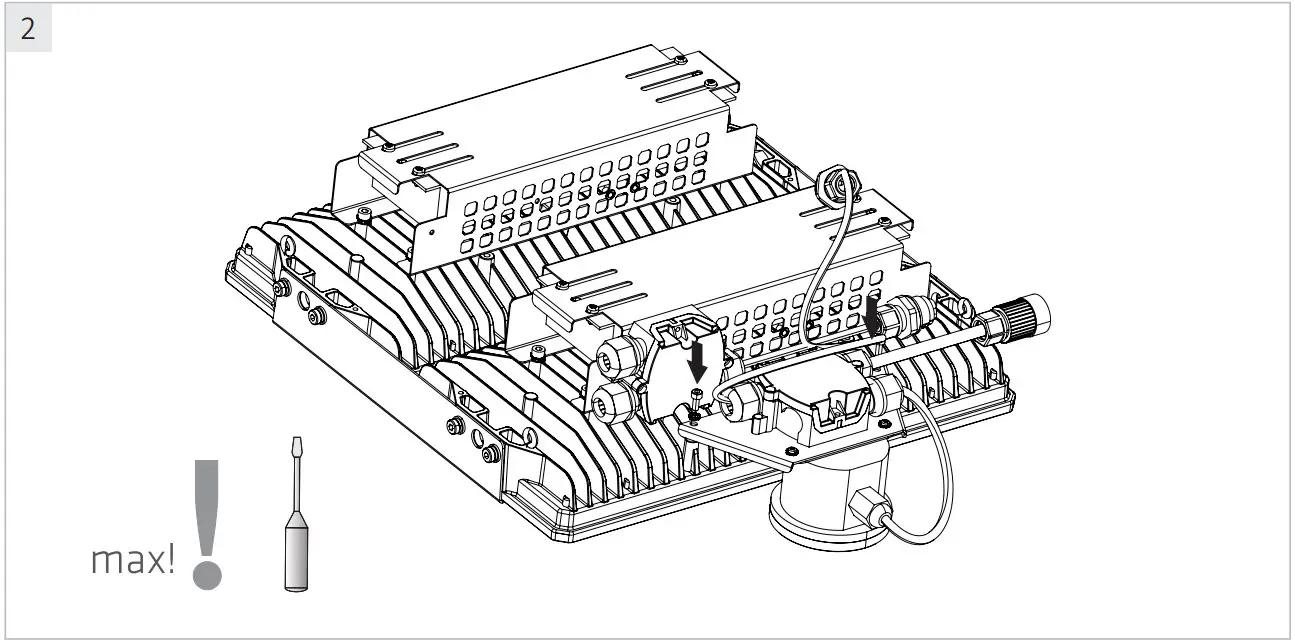 2

max!