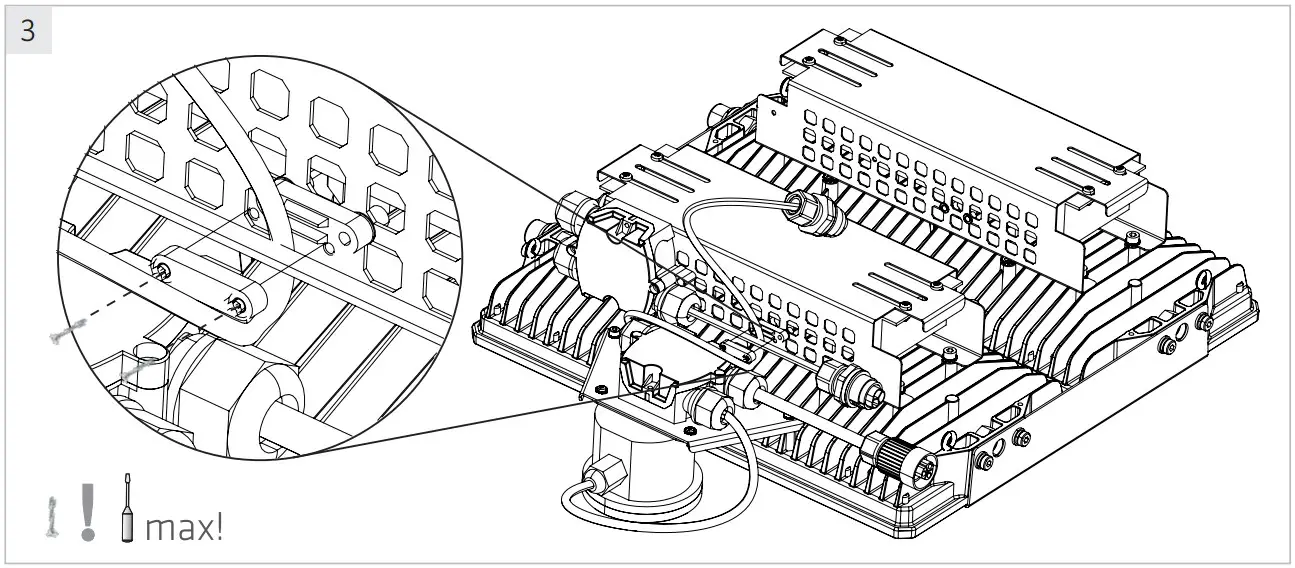 3

max!