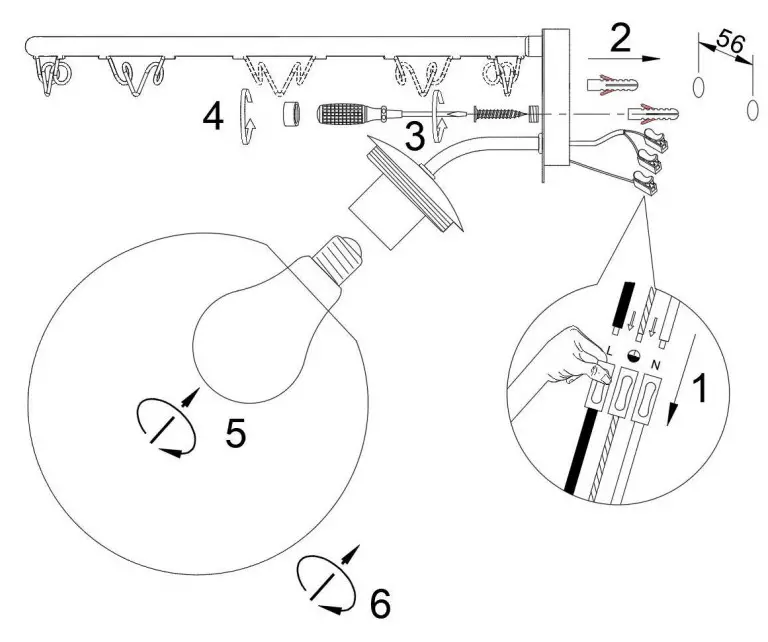 2
56
4
3
L
N
1
5
6