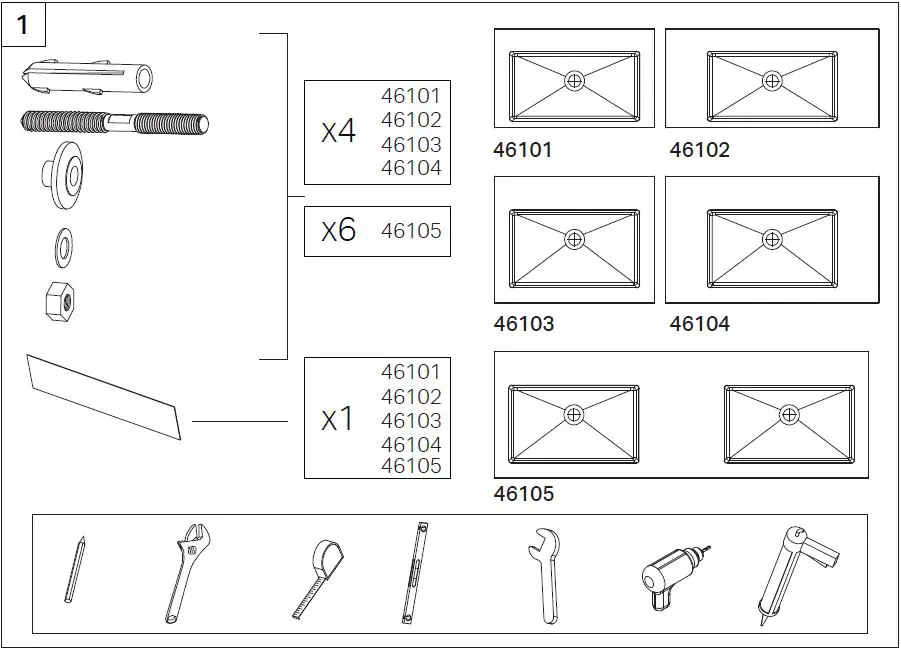 1

x4
46101
46102
46103
46104

x6
46105

x1
46101
46102
46103
46104
46105

46101
46102
46103
46104
46105