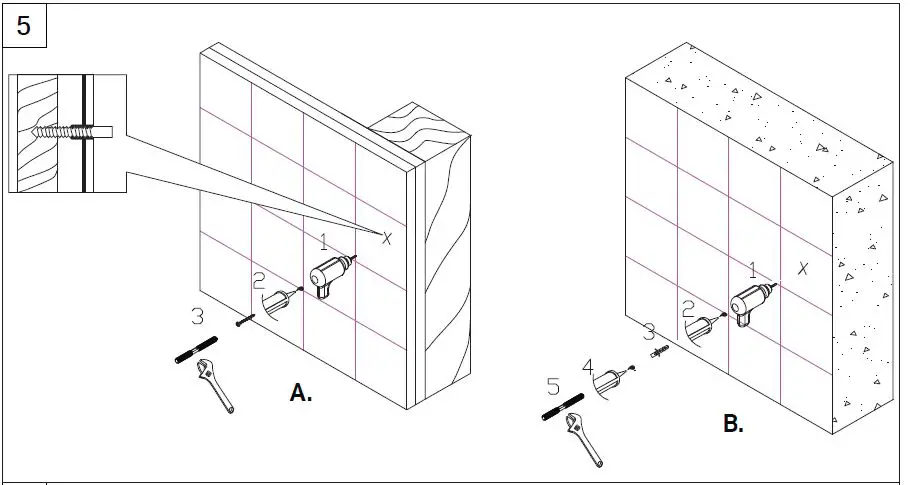 5

X

1

2

3

A.

X

1

2

3

4

5

B.