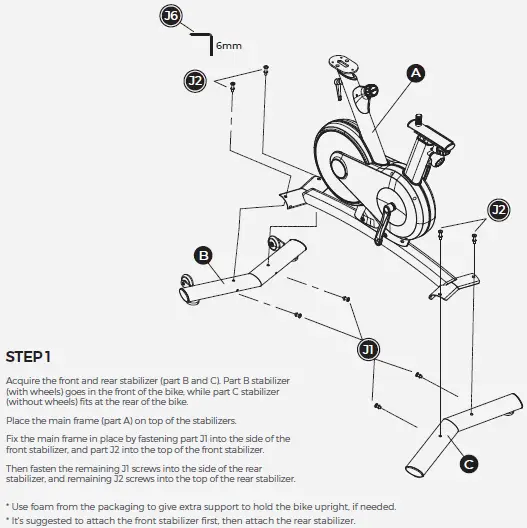 J6
6mm
J2
A
J2
B
J1
C

STEP 1

Acquire the front and rear stabilizer (part B and C). Part B stabilizer (with wheels) goes in the front of the bike, while part C stabilizer (without wheels) fits at the rear of the bike.

Place the main frame (part A) on top of the stabilizers.

Fix the main frame in place by fastening part J1 into the side of the front stabilizer, and part J2 into the top of the front stabilizer.

Then fasten the remaining J1 screws into the side of the rear stabilizer, and remaining J2 screws into the top of the rear stabilizer.

* Use foam from the packaging to give extra support to hold the bike upright, if needed.
* It's suggested to attach the front stabilizer first, then attach the rear stabilizer.