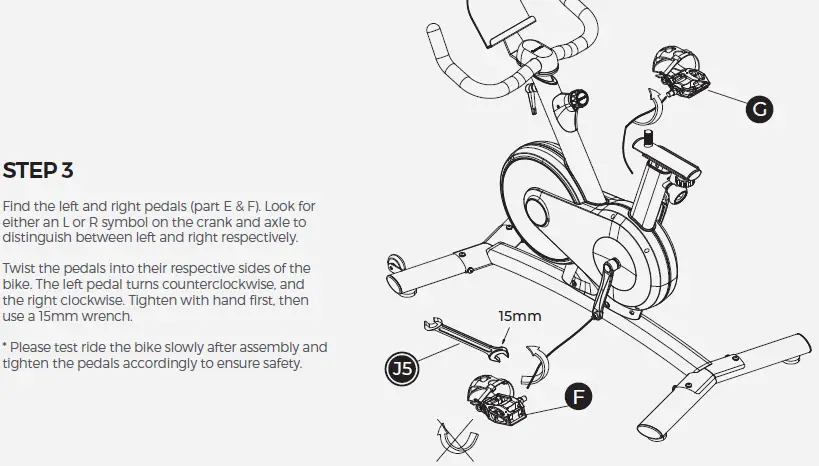 STEP 3

Find the left and right pedals (part E & F). Look for either an L or R symbol on the crank and axle to distinguish between left and right respectively.

Twist the pedals into their respective sides of the bike. The left pedal turns counterclockwise, and the right clockwise. Tighten with hand first, then use a 15mm wrench.

* Please test ride the bike slowly after assembly and tighten the pedals accordingly to ensure safety.

G

15mm

J5

F