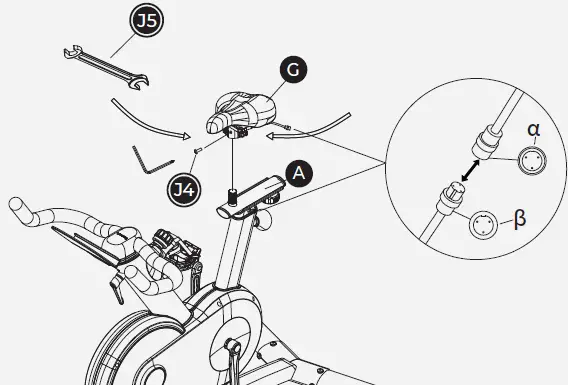 J5
G
J4
A
α
β