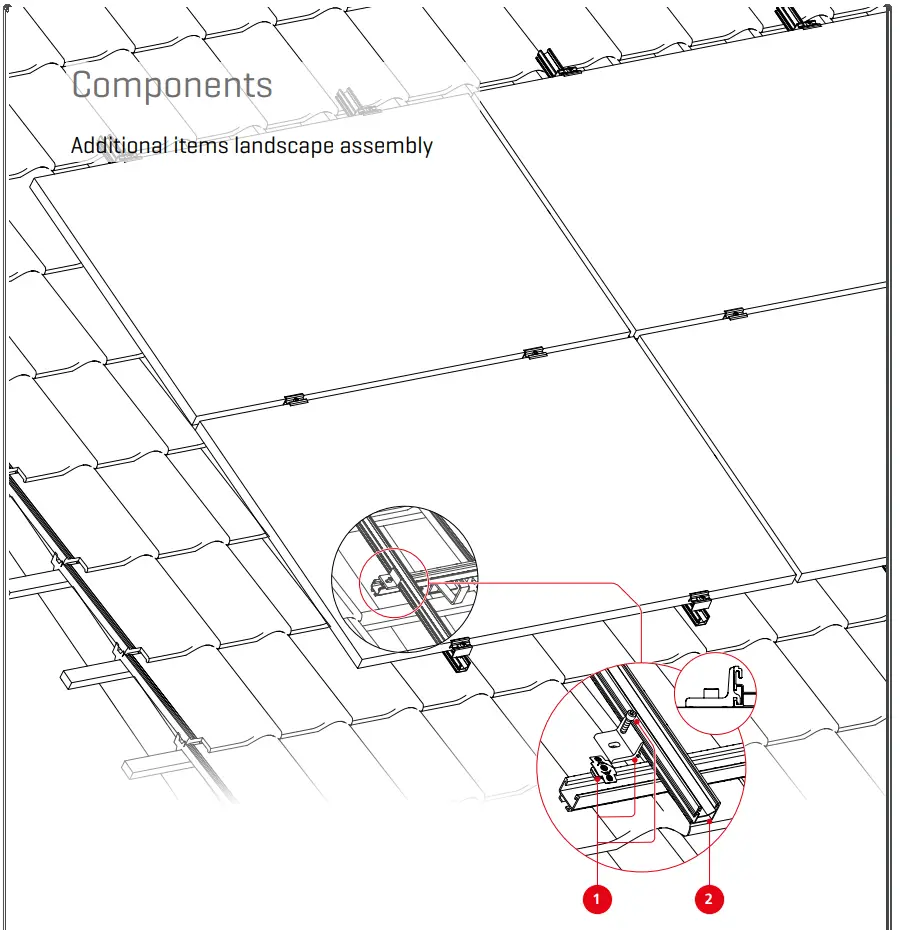 Components

Additional items landscape assembly

1

2