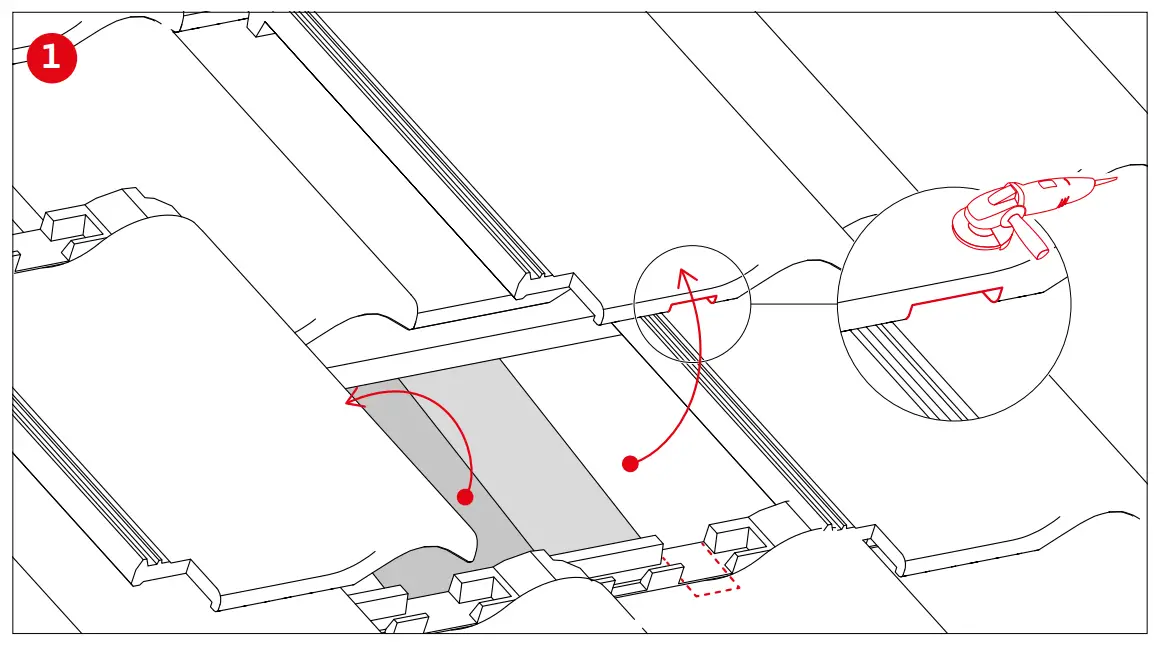 1