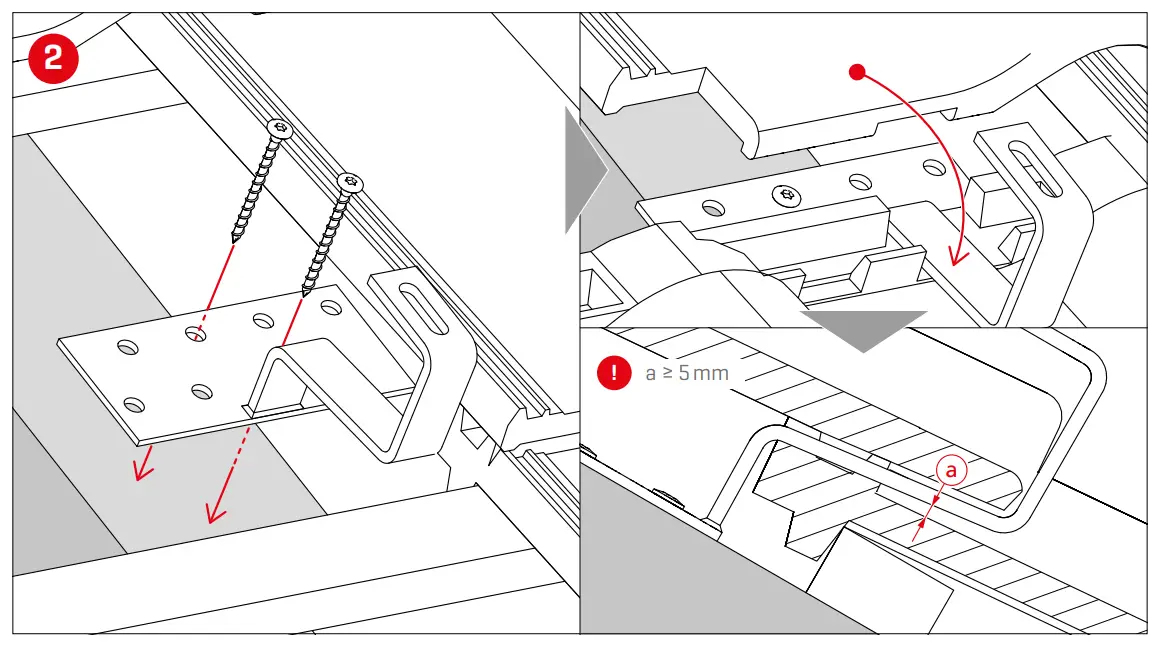 2

!
a ≥ 5 mm

a