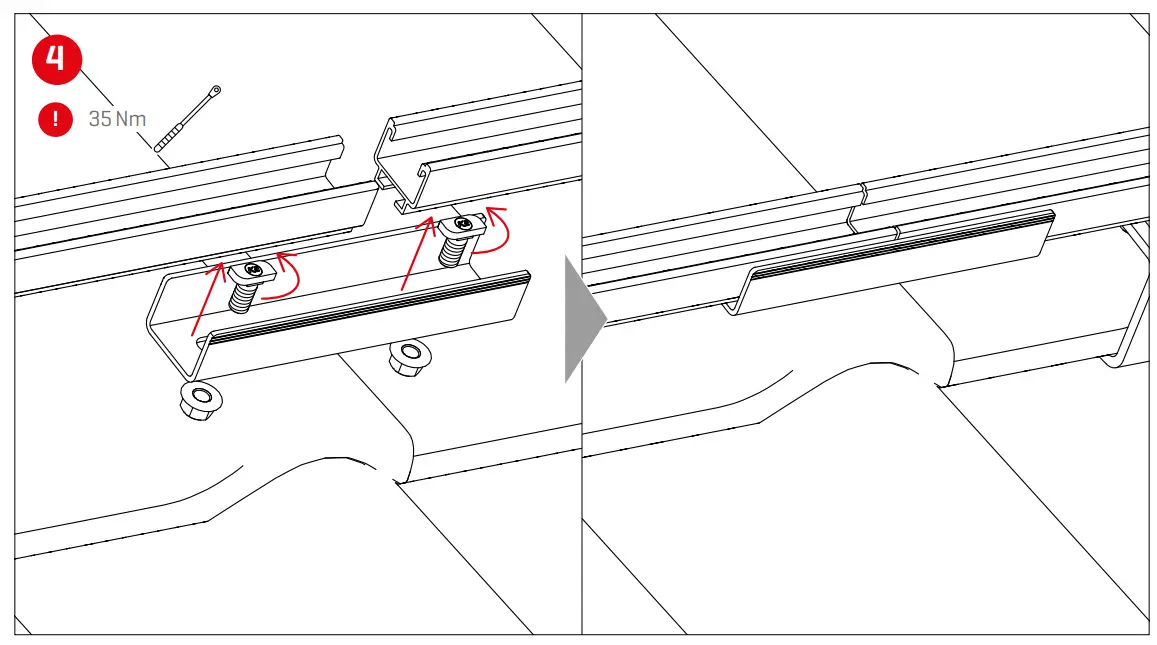 4

!

35 Nm