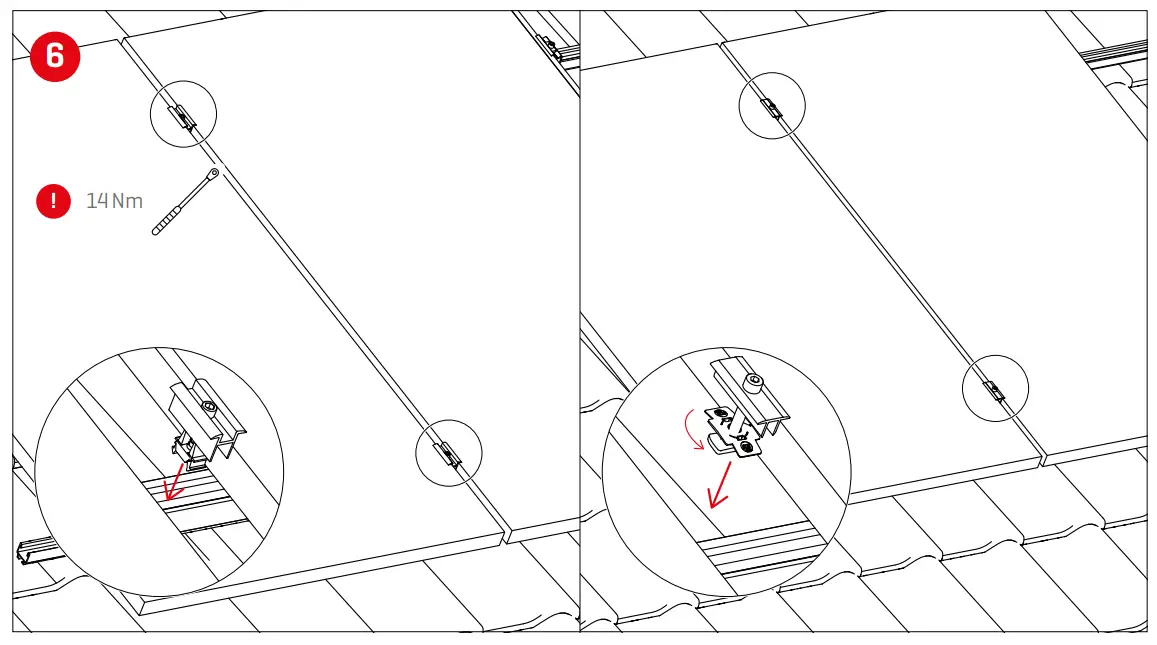 6

!

14 Nm