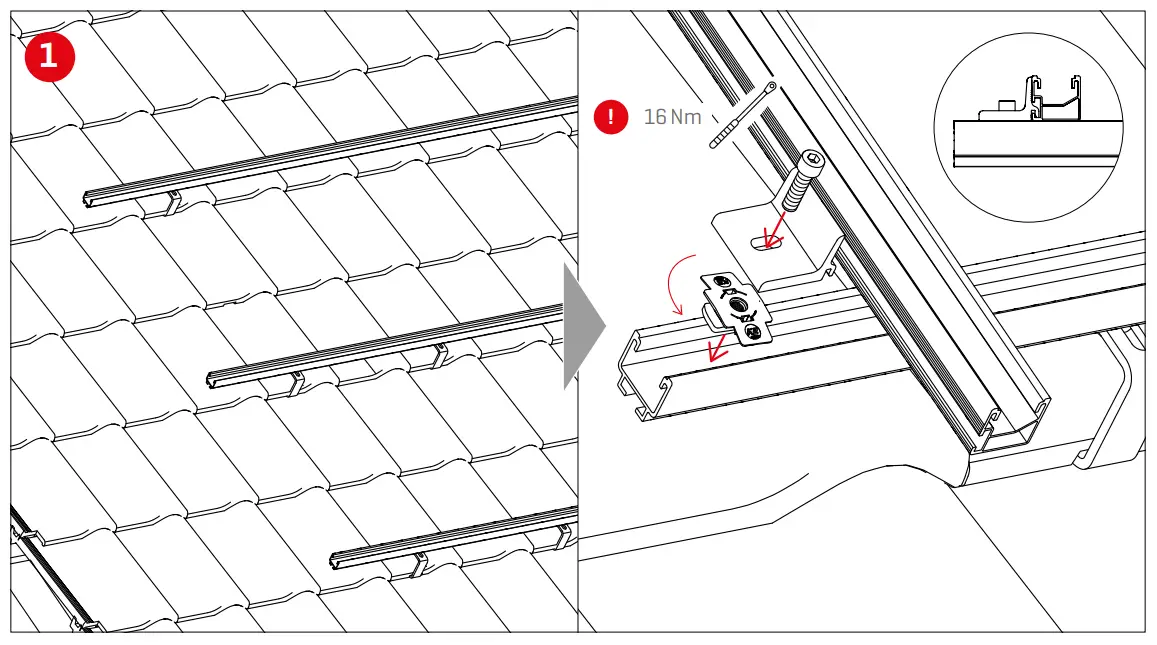 1

!

16 Nm