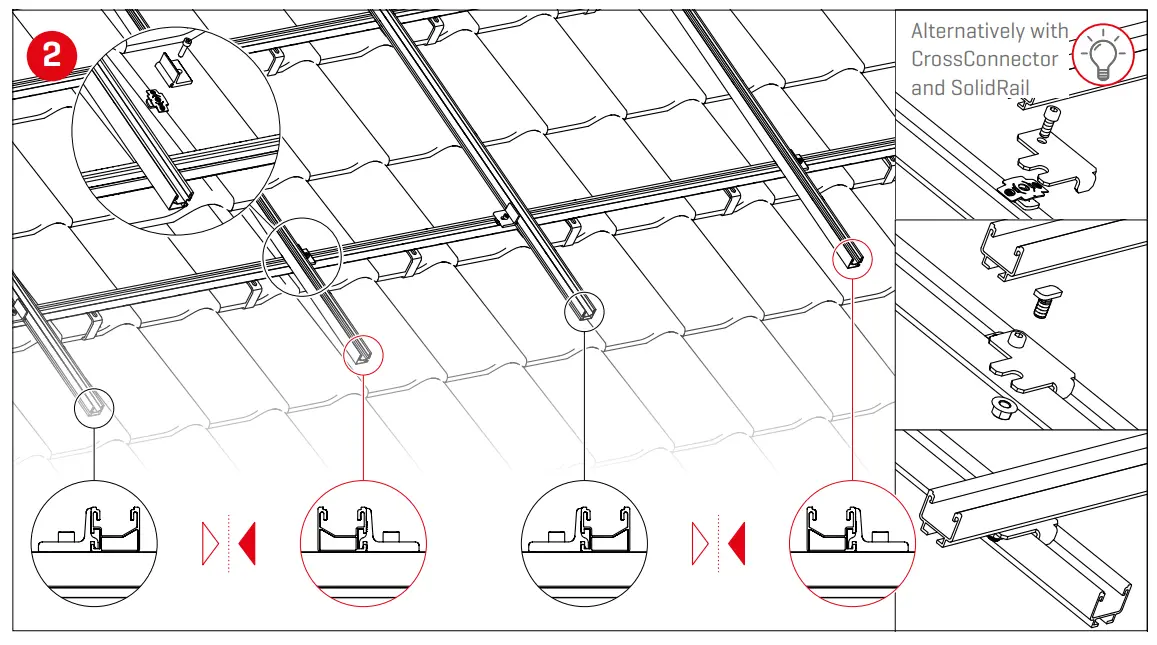 2

Alternatively with CrossConnector and SolidRail