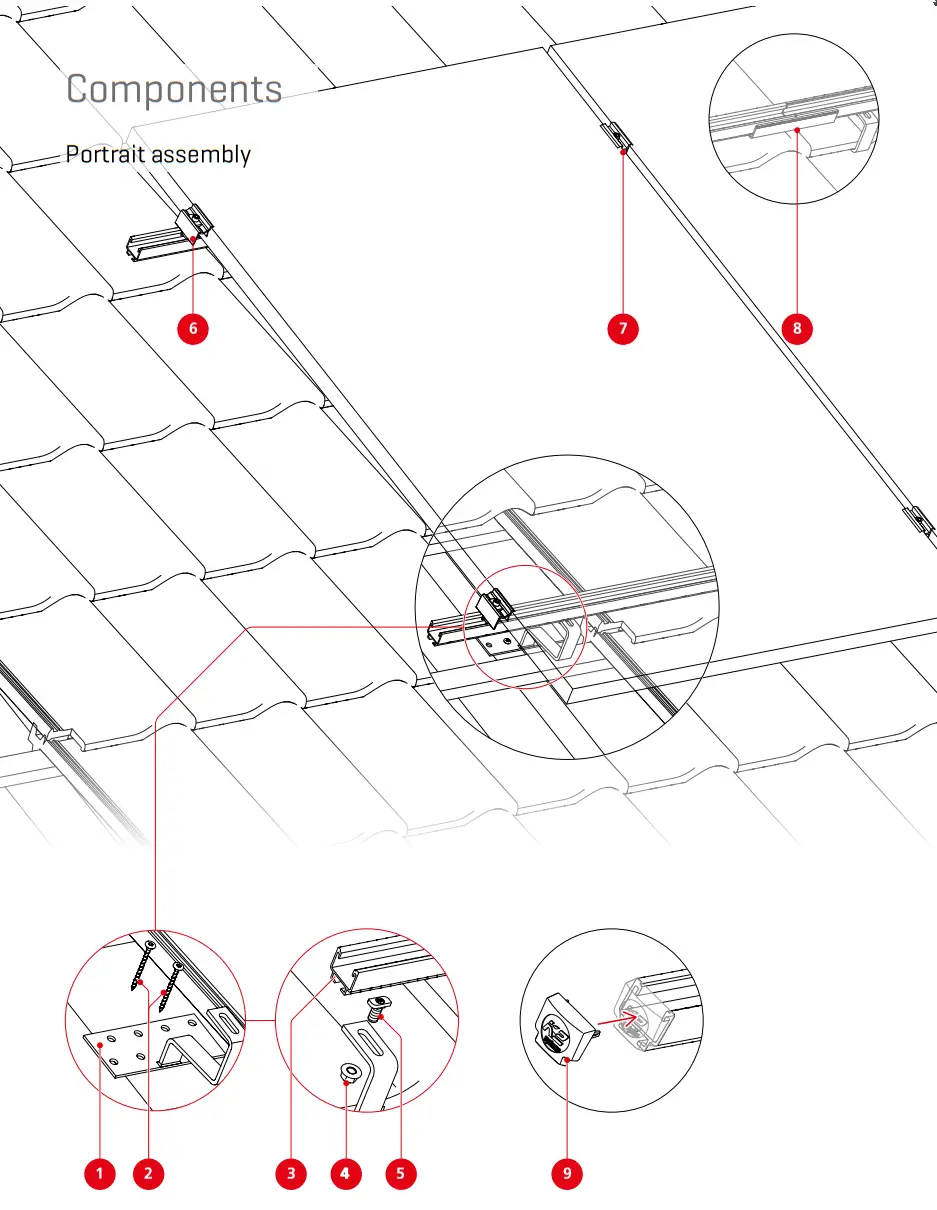 Components

Portrait assembly

6

7

8

1

2

3

4

5

9