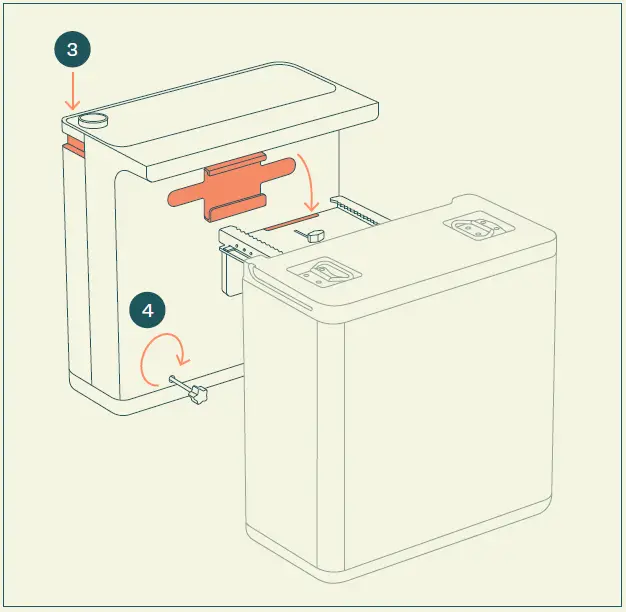 3

4