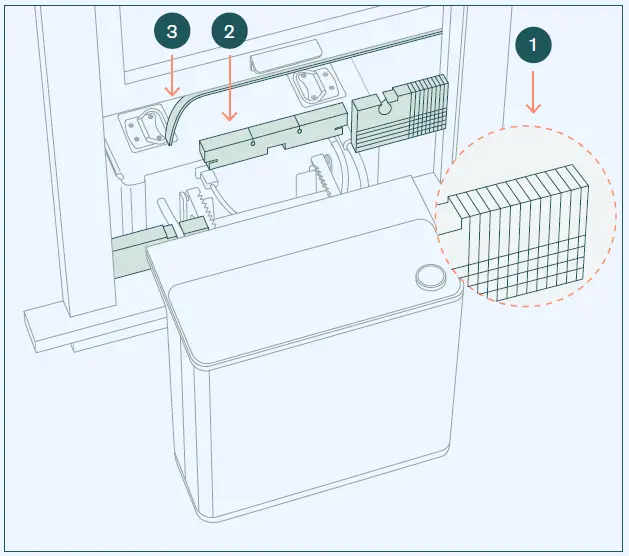 3
2
1