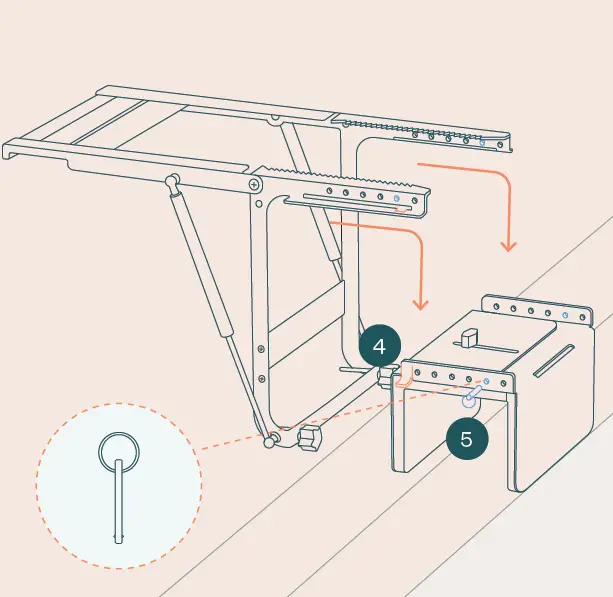 4

5