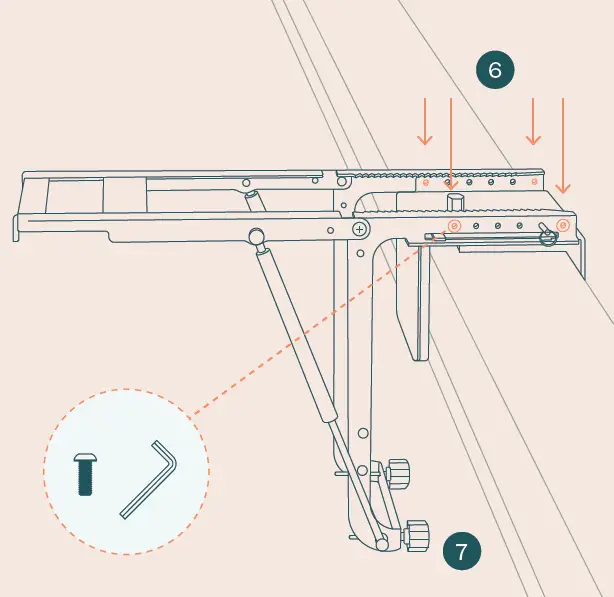 6

7