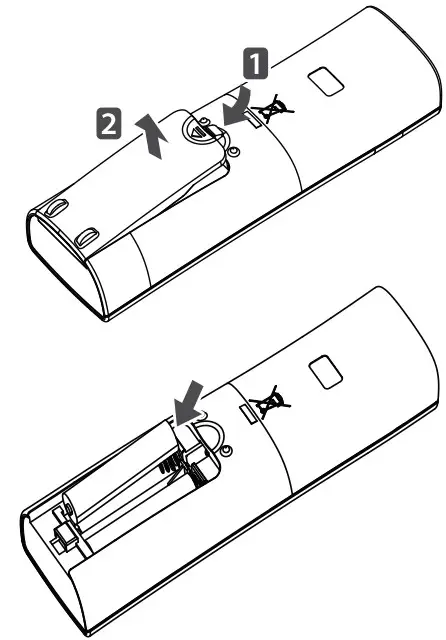 1
2