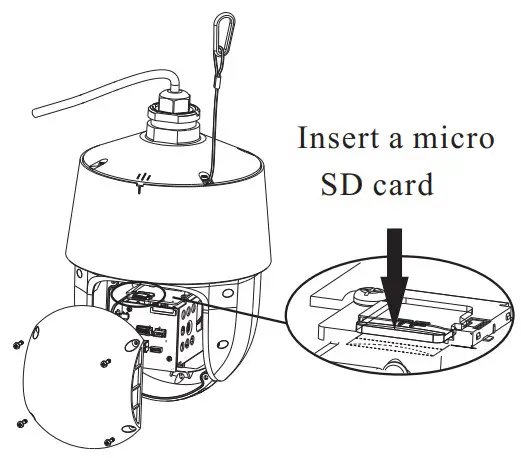 Insert a micro SD card