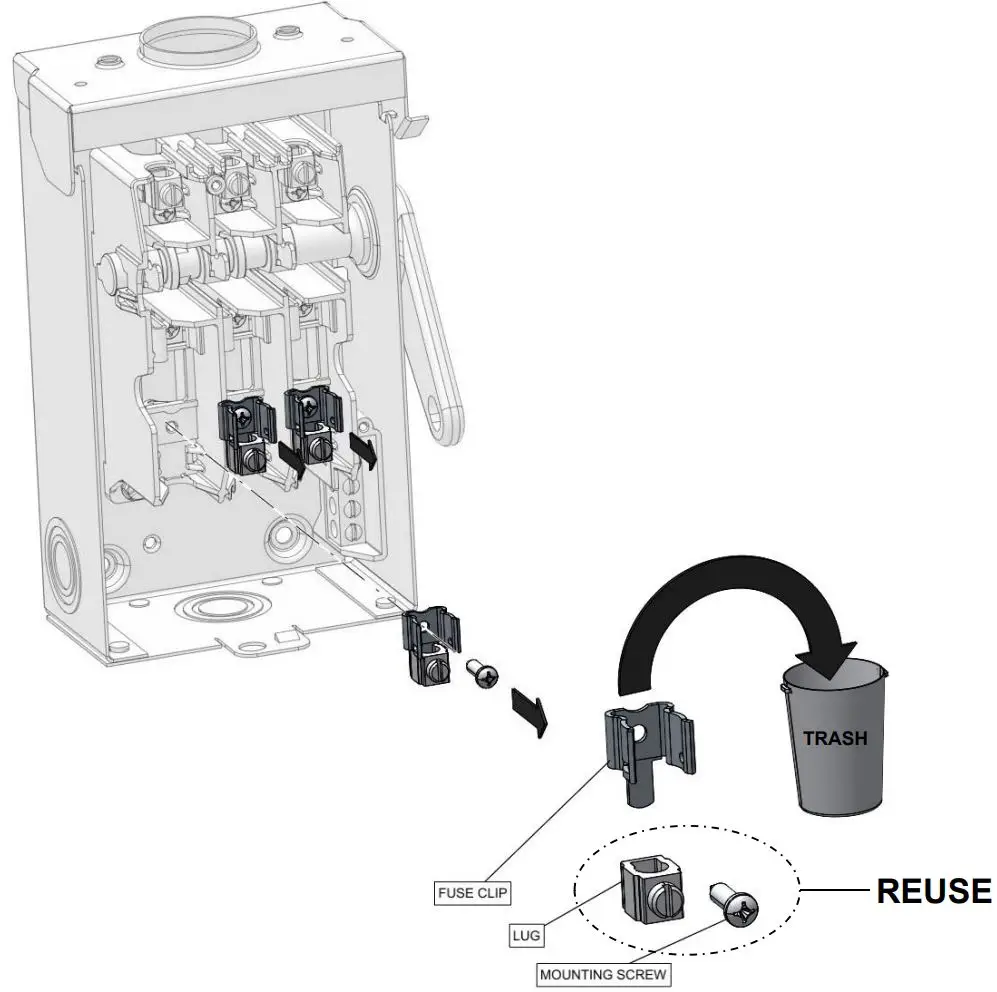 TRASH

FUSE CLIP

LUG

MOUNTING SCREW

REUSE