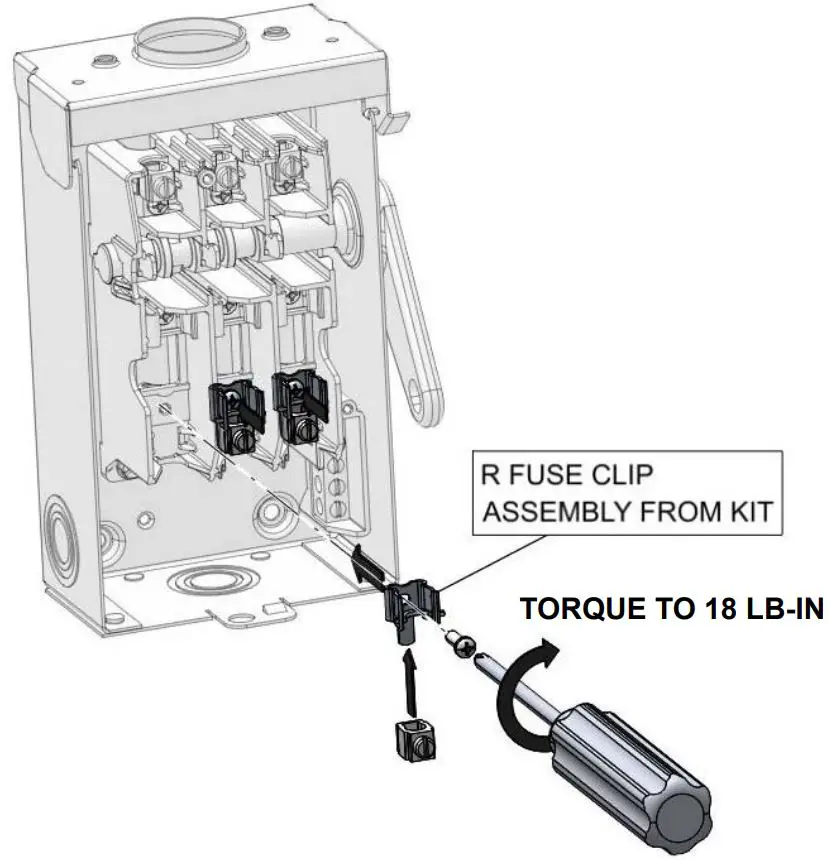 R FUSE CLIP
ASSEMBLY FROM KIT

TORQUE TO 18 LB-IN