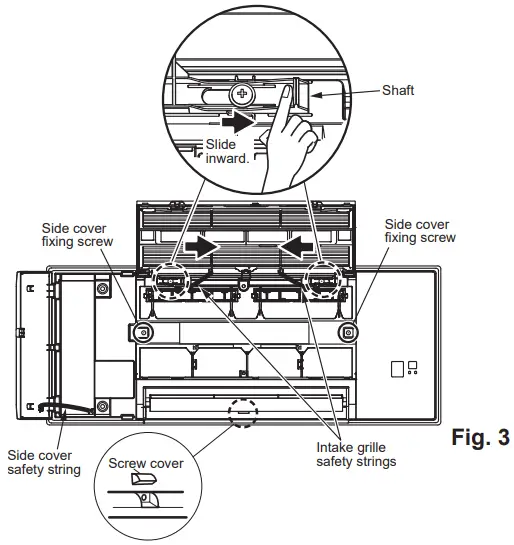 Shaft

Slide inward.

Side cover fixing screw

Side cover fixing screw

Side cover safety string

Screw cover

Intake grille safety strings

Fig. 3