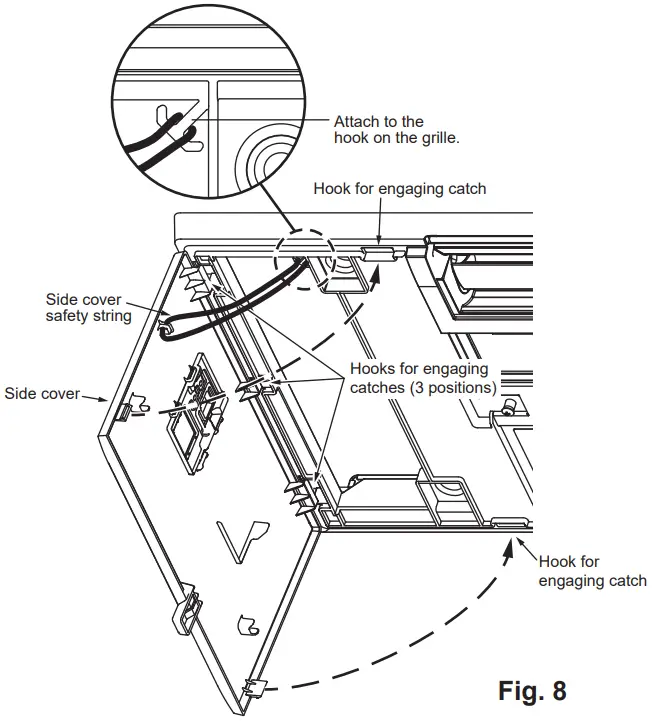 Attach to the hook on the grille.

Hook for engaging catch

Side cover safety string

Hooks for engaging catches (3 positions)

Side cover

Hook for engaging catch

Fig. 8