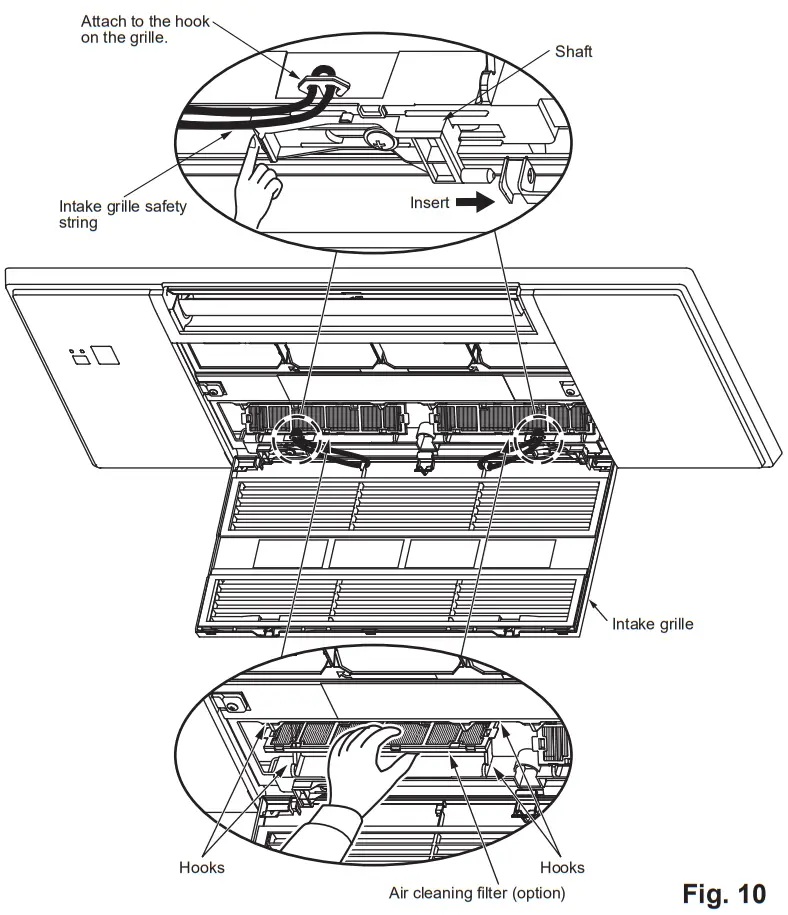 Attach to the hook on the grille.

Shaft

Intake grille safety string

Insert

Intake grille

Hooks

Hooks

Air cleaning filter (option)

Fig. 10