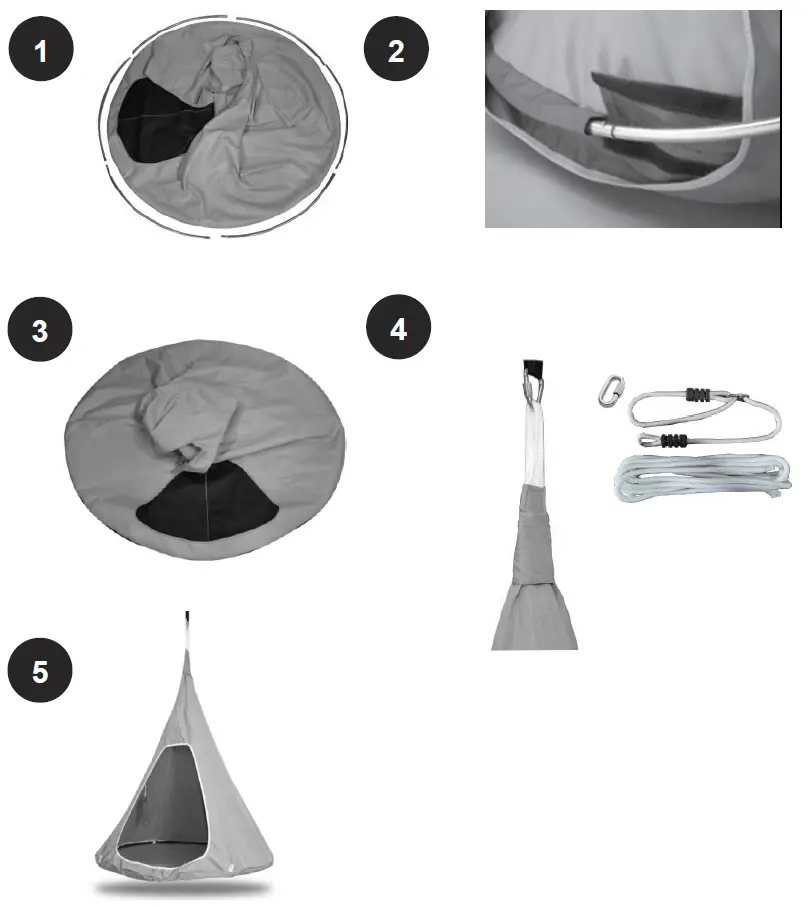 1

2

3

4

5