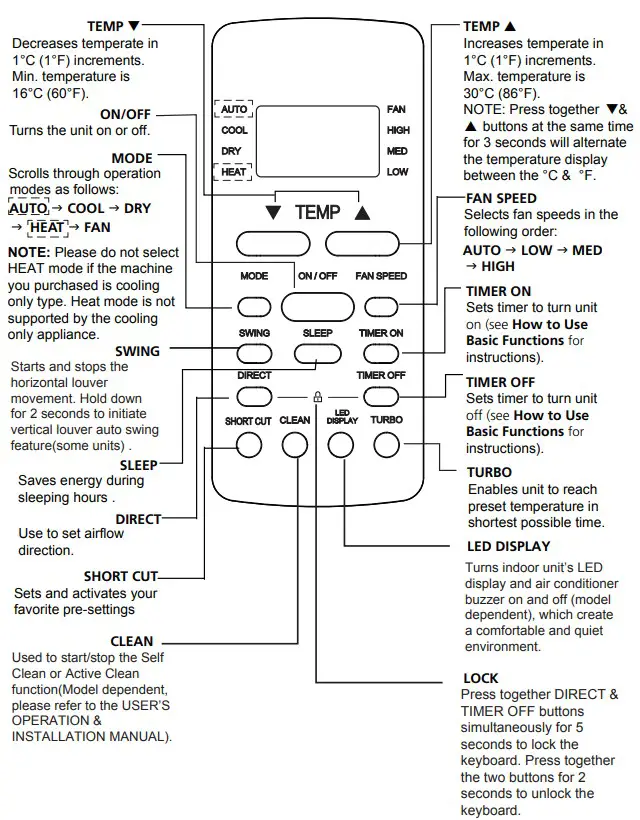 TEMP ▼
Decreases temperate in 1°C (1°F) increments. Min. temperature is 16°C (60°F).

ON/OFF
Turns the unit on or off.

MODE
Scrolls through operation modes as follows:
AUTO → COOL → DRY → HEAT → FAN

NOTE: Please do not select HEAT mode if the machine you purchased is cooling only type. Heat mode is not supported by the cooling only appliance.

SWING
Starts and stops the horizontal louver movement. Hold down for 2 seconds to initiate vertical louver auto swing feature(some units) .

SLEEP
Saves energy during sleeping hours .

DIRECT
Use to set airflow direction.

SHORT CUT
Sets and activates your favorite pre-settings

CLEAN
Used to start/stop the Self Clean or Active Clean function(Model dependent, please refer to the USER'S OPERATION & INSTALLATION MANUAL).

AUTO
COOL
DRY
HEAT
FAN
HIGH
MED
LOW
▼ TEMP ▲
MODE
ON / OFF
FAN SPEED
SWING
SLEEP
TIMER ON
DIRECT
TIMER OFF
SHORT CUT
CLEAN
LED DISPLAY
TURBO

TEMP ▲
Increases temperate in 1°C (1°F) increments. Max. temperature is 30°C (86°F).
NOTE: Press together ▼& ▲ buttons at the same time for 3 seconds will alternate the temperature display between the °C & °F.

FAN SPEED
Selects fan speeds in the following order:
AUTO → LOW → MED → HIGH

TIMER ON
Sets timer to turn unit on (see How to Use Basic Functions for instructions).

TIMER OFF
Sets timer to turn unit off (see How to Use Basic Functions for instructions).

TURBO
Enables unit to reach preset temperature in shortest possible time.

LED DISPLAY
Turns indoor unit's LED display and air conditioner buzzer on and off (model dependent), which create a comfortable and quiet environment.

LOCK
Press together DIRECT & TIMER OFF buttons simultaneously for 5 seconds to lock the keyboard. Press together the two buttons for 2 seconds to unlock the keyboard.