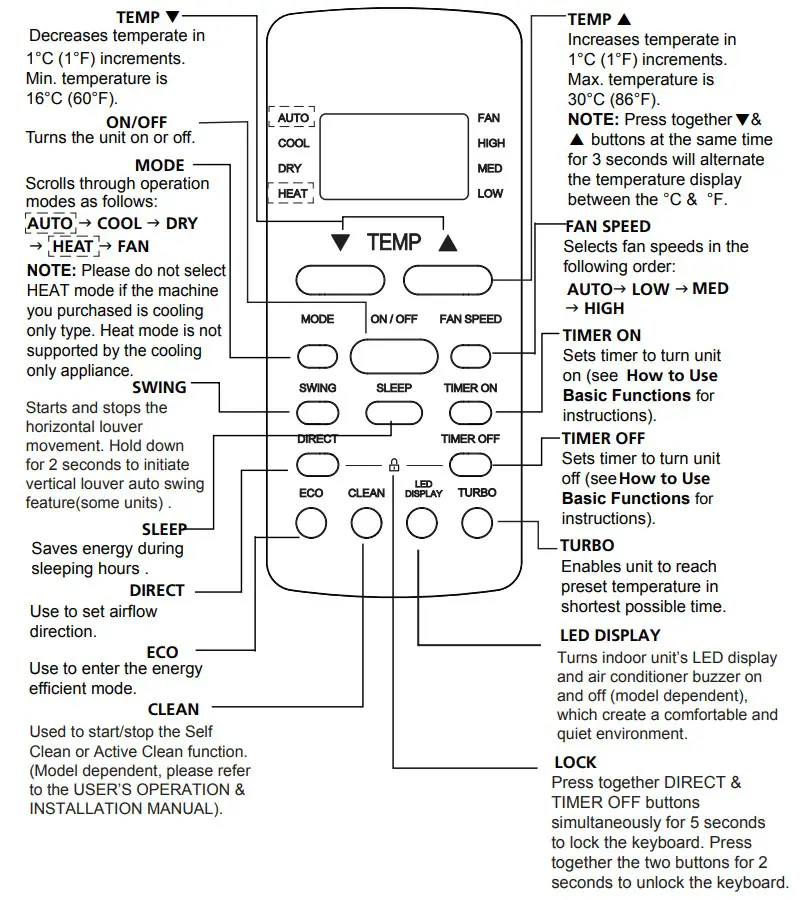 TEMP ▼
Decreases temperate in 1°C (1°F) increments. Min. temperature is 16°C (60°F).

ON/OFF
Turns the unit on or off.

MODE
Scrolls through operation modes as follows:
AUTO → COOL → DRY → HEAT → FAN
NOTE: Please do not select HEAT mode if the machine you purchased is cooling only type. Heat mode is not supported by the cooling only appliance.

SWING
Starts and stops the horizontal louver movement. Hold down for 2 seconds to initiate vertical louver auto swing feature(some units) .

SLEEP
Saves energy during sleeping hours .

DIRECT
Use to set airflow direction.

ECO
Use to enter the energy efficient mode.

CLEAN
Used to start/stop the Self Clean or Active Clean function. (Model dependent, please refer to the USER'S OPERATION & INSTALLATION MANUAL).

AUTO
COOL
DRY
HEAT
FAN
HIGH
MED
LOW

▼ TEMP ▲

MODE ON / OFF FAN SPEED
SWING SLEEP TIMER ON
DIRECT TIMER OFF
ECO CLEAN LED DISPLAY TURBO

TEMP ▲
Increases temperate in 1°C (1°F) increments. Max. temperature is 30°C (86°F).
NOTE: Press together ▼& ▲ buttons at the same time for 3 seconds will alternate the temperature display between the °C & °F.

FAN SPEED
Selects fan speeds in the following order:
AUTO→ LOW → MED → HIGH

TIMER ON
Sets timer to turn unit on (see How to Use Basic Functions for instructions).

TIMER OFF
Sets timer to turn unit off (see How to Use Basic Functions for instructions).

TURBO
Enables unit to reach preset temperature in shortest possible time.

LED DISPLAY
Turns indoor unit's LED display and air conditioner buzzer on and off (model dependent), which create a comfortable and quiet environment.

LOCK
Press together DIRECT & TIMER OFF buttons simultaneously for 5 seconds to lock the keyboard. Press together the two buttons for 2 seconds to unlock the keyboard.